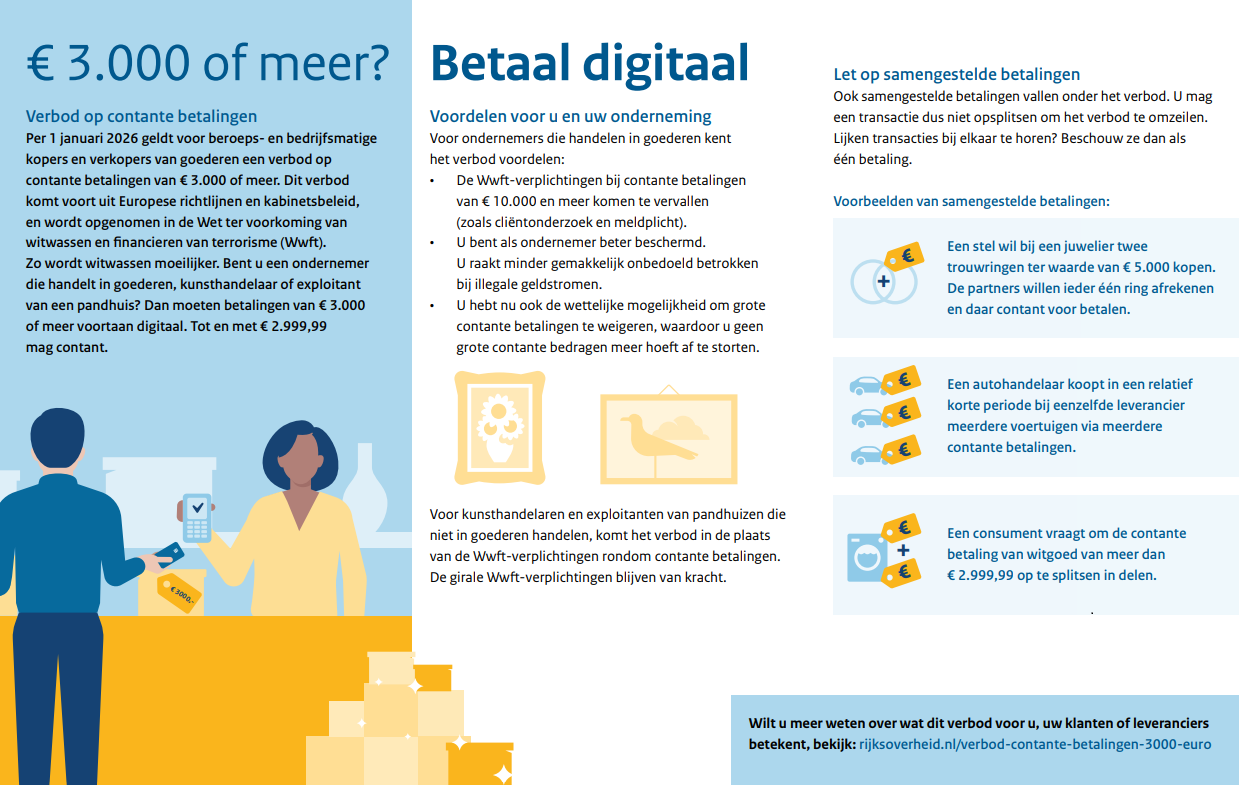 € 3.000 of meer?

Verbod op contante betalingen
Per 1 januari 2026 geldt voor beroeps- en bedrijfsmatige kopers en verkopers van goederen een verbod op contante betalingen van € 3.000 of meer. Dit verbod komt voort uit Europese richtlijnen en kabinetsbeleid, en wordt opgenomen in de Wet ter voorkoming van witwassen en financieren van terrorisme (Wwft).
Zo wordt witwassen moeilijker. Bent u een ondernemer die handelt in goederen, kunsthandelaar of exploitant van een pandhuis? Dan moeten betalingen van € 3.000 of meer voortaan digitaal. Tot en met € 2.999,99 mag contant.

€ 3000,-

Betaal digitaal

Voordelen voor u en uw onderneming
Voor ondernemers die handelen in goederen kent het verbod voordelen:
• De Wwft-verplichtingen bij contante betalingen van € 10.000 en meer komen te vervallen (zoals cliëntonderzoek en meldplicht).
• U bent als ondernemer beter beschermd. U raakt minder gemakkelijk onbedoeld betrokken bij illegale geldstromen.
• U hebt nu ook de wettelijke mogelijkheid om grote contante betalingen te weigeren, waardoor u geen grote contante bedragen meer hoeft af te storten.

Voor kunsthandelaren en exploitanten van pandhuizen die niet in goederen handelen, komt het verbod in de plaats van de Wwft-verplichtingen rondom contante betalingen. De girale Wwft-verplichtingen blijven van kracht.

Let op samengestelde betalingen
Ook samengestelde betalingen vallen onder het verbod. U mag een transactie dus niet opsplitsen om het verbod te omzeilen. Lijken transacties bij elkaar te horen? Beschouw ze dan als één betaling.

Voorbeelden van samengestelde betalingen:

Een stel wil bij een juwelier twee trouwringen ter waarde van € 5.000 kopen. De partners willen ieder één ring afrekenen en daar contant voor betalen.

Een autohandelaar koopt in een relatief korte periode bij eenzelfde leverancier meerdere voertuigen via meerdere contante betalingen.

Een consument vraagt om de contante betaling van witgoed van meer dan € 2.999,99 op te splitsen in delen.

Wilt u meer weten over wat dit verbod voor u, uw klanten of leveranciers betekent, bekijk: rijksoverheid.nl/verbod-contante-betalingen-3000-euro